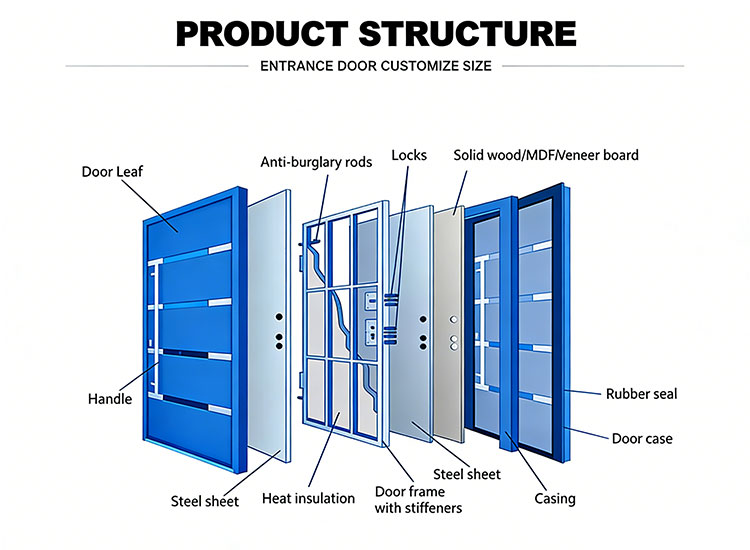 PRODUCT STRUCTURE

ENTRANCE DOOR CUSTOMIZE SIZE

Door Leaf

Anti-burglary rods

Locks

Solid wood/MDF/Veneer board

Handle

Rubber seal

Door case

Steel sheet

Heat insulation

Door frame with stiffeners

Steel sheet

Casing